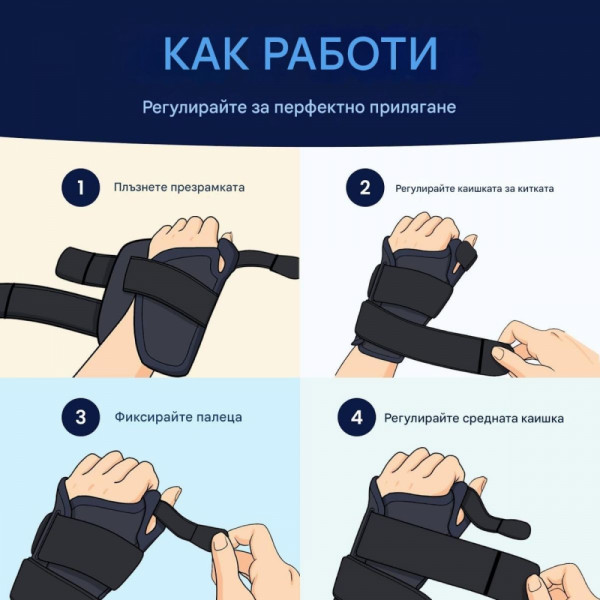 КАК РАБОТИ

Регулирайте за перфектно прилягане

1 Плъзнете презрамката

2 Регулирайте каишката за китката

3 Фиксирайте палеца

4 Регулирайте средната каишка