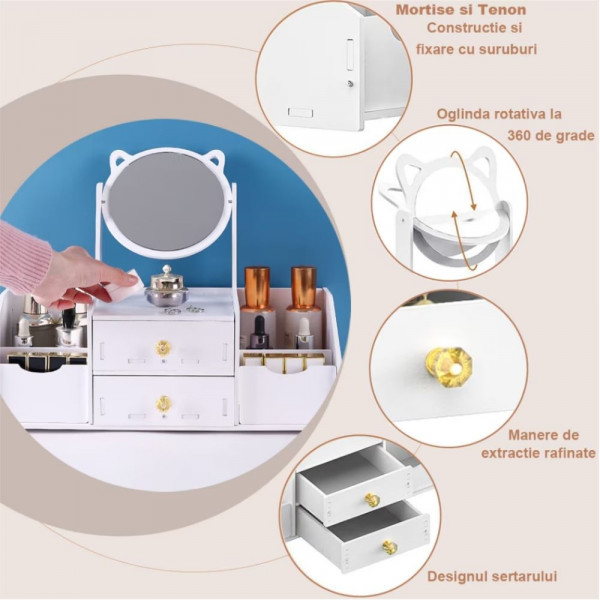 Mortise si Tenon
Constructie si fixare cu suruburi

Oglinda rotativa la 360 de grade

Manere de extractie rafinate

Designul sertarului