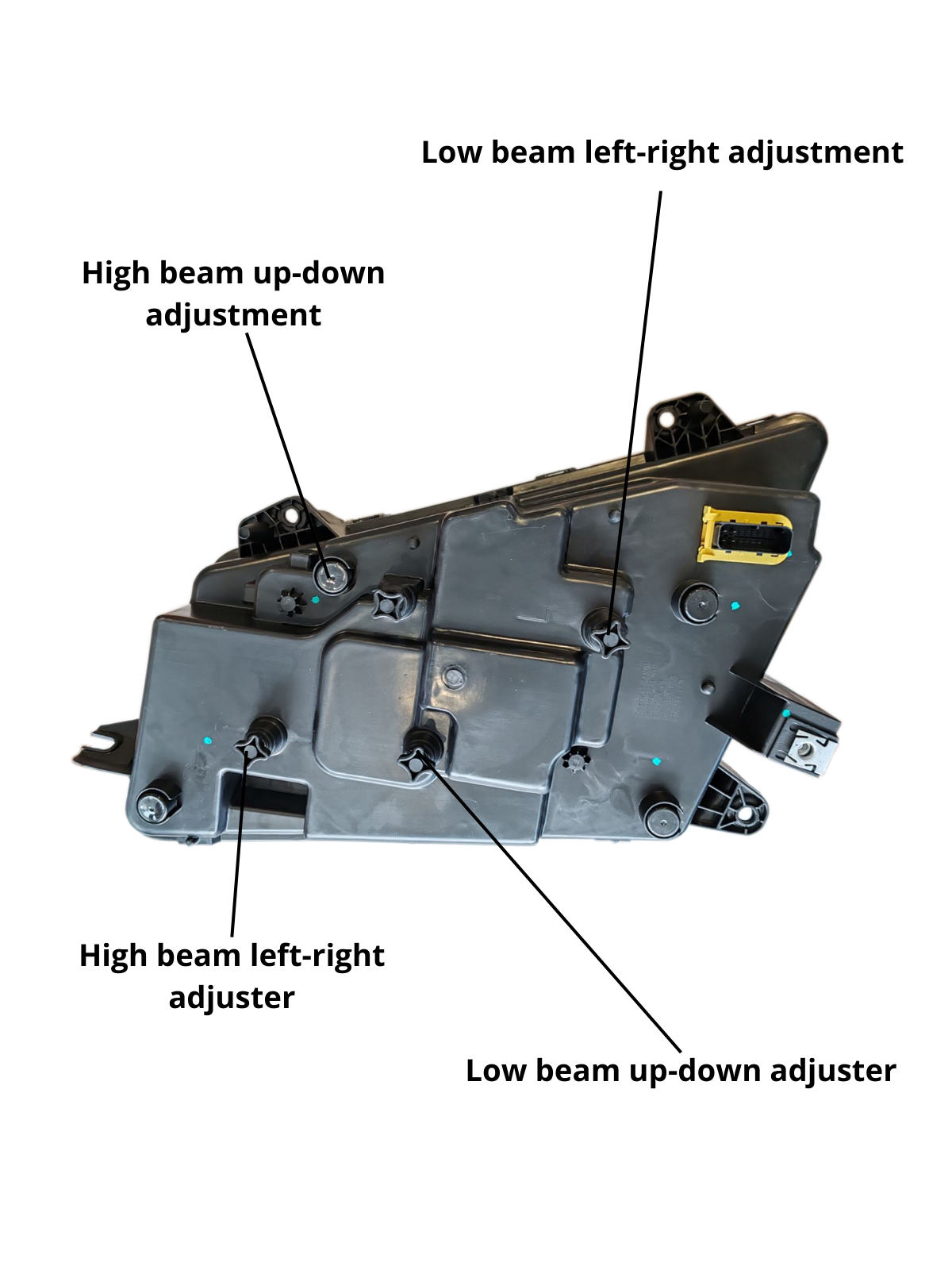 Low beam left-right adjustment

High beam up-down adjustment

High beam left-right adjuster

Low beam up-down adjuster