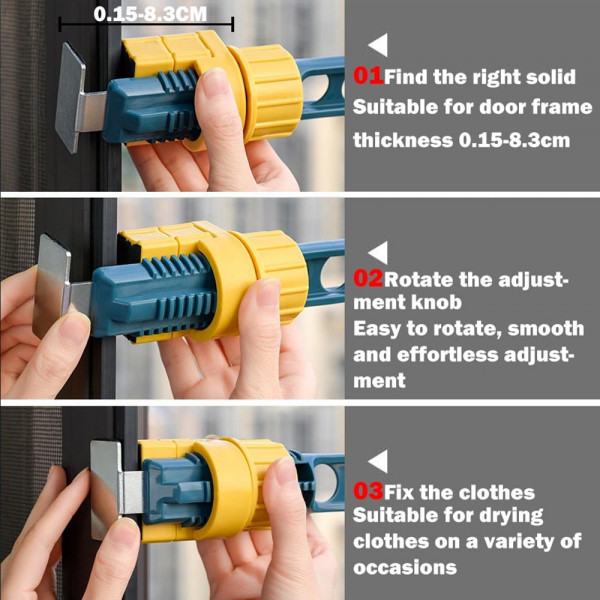 0.15-8.3CM

01Find the right solid
Suitable for door frame thickness 0.15-8.3cm

02Rotate the adjustment knob
Easy to rotate, smooth and effortless adjustment

03Fix the clothes
Suitable for drying clothes on a variety of occasions